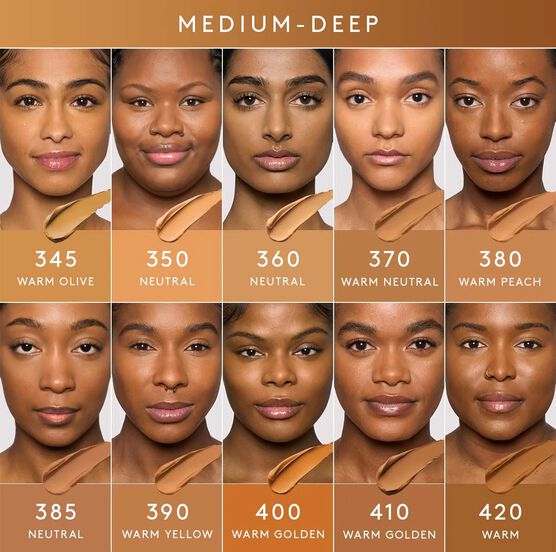 MEDIUM-DEEP

345
WARM OLIVE

350
NEUTRAL

360
NEUTRAL

370
WARM NEUTRAL

380
WARM PEACH

385
NEUTRAL

390
WARM YELLOW

400
WARM GOLDEN

410
WARM GOLDEN

420
WARM